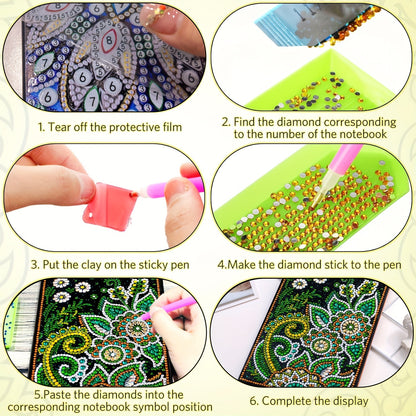 1. Tear off the protective film

2. Find the diamond corresponding to the number of the notebook

3. Put the clay on the sticky pen

4.Make the diamond stick to the pen

5.Paste the diamonds into the corresponding notebook symbol position

6. Complete the display