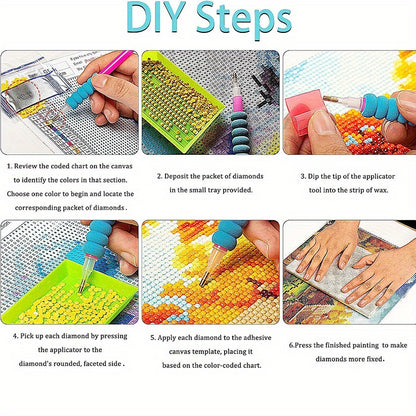 DIY Steps

1. Review the coded chart on the canvas to identify the colors in that section. Choose one color to begin and locate the corresponding packet of diamonds .

2. Deposit the packet of diamonds in the small tray provided.

3. Dip the tip of the applicator tool into the strip of wax.

4. Pick up each diamond by pressing the applicator to the diamond's rounded, faceted side .

5. Apply each diamond to the adhesive canvas template, placing it based on the color-coded chart.

6.Press the finished painting to make diamonds more fixed.