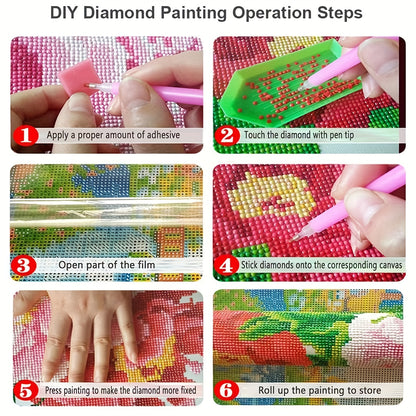 DIY Diamond Painting Operation Steps

1 Apply a proper amount of adhesive

2 Touch the diamond with pen tip

3 Open part of the film

4 Stick diamonds onto the corresponding canvas

5 Press painting to make the diamond more fixed

6 Roll up the painting to store