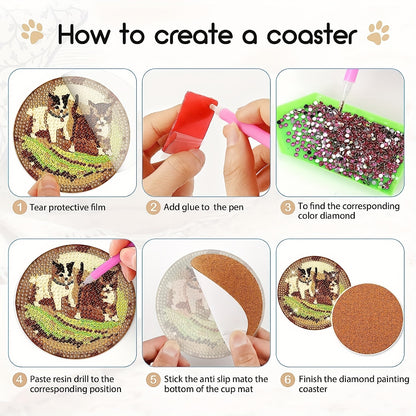 How to create a coaster

1 Tear protective film

2 Add glue to the pen

3 To find the corresponding color diamond

4 Paste resin drill to the corresponding position

5 Stick the anti slip mato the bottom of the cup mat

6 Finish the diamond painting coaster