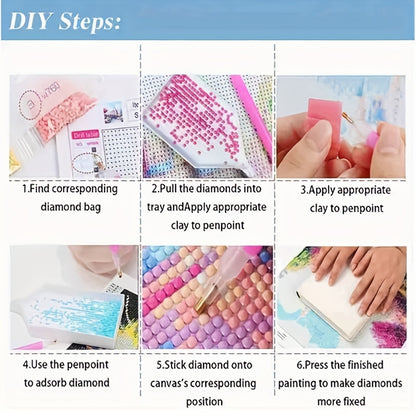 DIY Steps:

1.Find corresponding diamond bag

2.Pull the diamonds into tray andApply appropriate clay to penpoint

3.Apply appropriate clay to penpoint

4.Use the penpoint to adsorb diamond

5.Stick diamond onto canvas's corresponding position

6.Press the finished painting to make diamonds more fixed