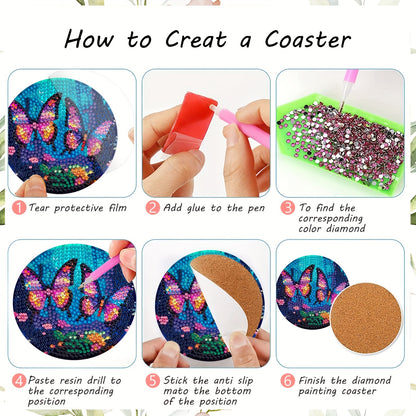 How to Creat a Coaster

1 Tear protective film

2 Add glue to the pen

3 To find the corresponding color diamond

4 Paste resin drill to the corresponding position

5 Stick the anti slip mato the bottom of the position

6 Finish the diamond painting coaster