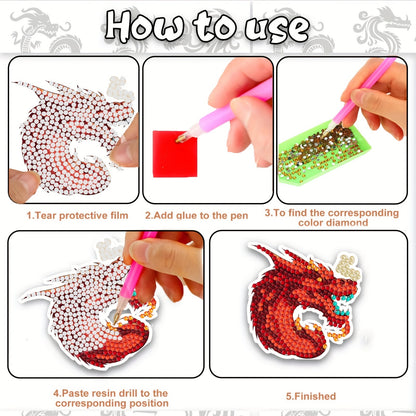 How to use

1.Tear protective film

2.Add glue to the pen

3.To find the corresponding color diamond

4.Paste resin drill to the corresponding position

5.Finished