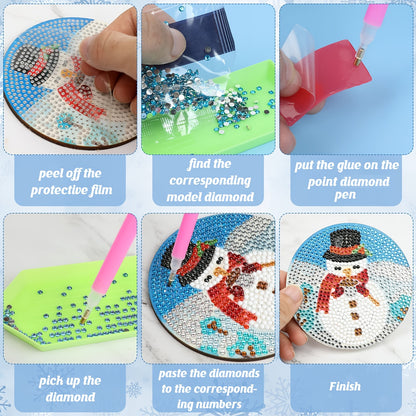 peel off the protective film

find the corresponding model diamond

put the glue on the point diamond pen

pick up the diamond

paste the diamonds to the corresponding numbers

Finish