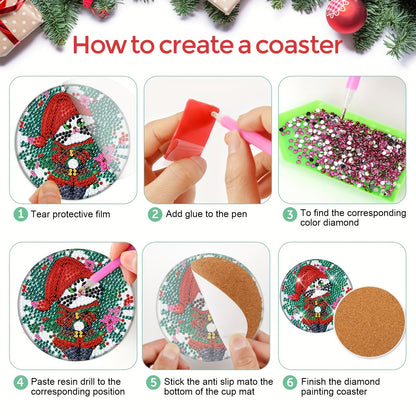 How to create a coaster

1 Tear protective film

2 Add glue to the pen

3 To find the corresponding color diamond

4 Paste resin drill to the corresponding position

5 Stick the anti slip mato the bottom of the cup mat

6 Finish the diamond painting coaster