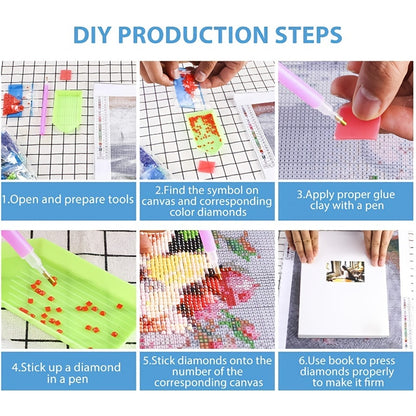 DIY PRODUCTION STEPS

1.Open and prepare tools

2.Find the symbol on canvas and corresponding color diamonds

3.Apply proper glue clay with a pen

4.Stick up a diamond in a pen

5.Stick diamonds onto the number of the corresponding canvas

6.Use book to press diamonds properly to make it firm