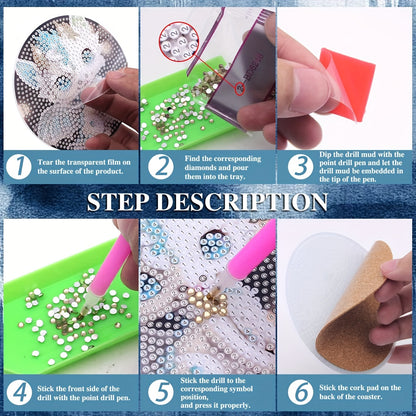 1 Tear the transparent film on the surface of the product.

2 Find the corresponding diamonds and pour them into the tray.

3 Dip the drill mud with the point drill pen and let the drill mud be embedded in the tip of the pen.

STEP DESCRIPTION

4 Stick the front side of the drill with the point drill pen.

5 Stick the drill to the corresponding symbol position, and press it properly.

6 Stick the cork pad on the back of the coaster.