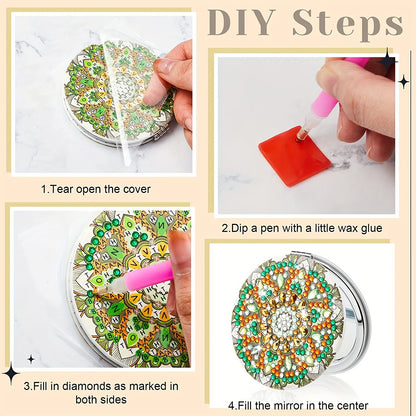 DIY Steps

1.Tear open the cover

2.Dip a pen with a little wax glue

3.Fill in diamonds as marked in both sides

4.Fill the mirror in the center