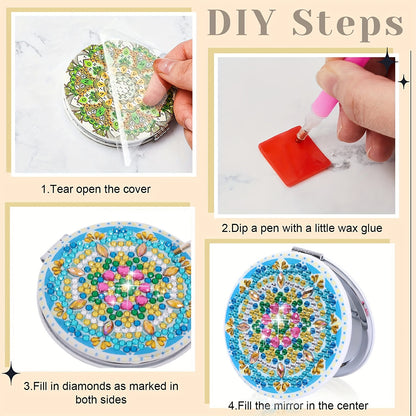 DIY Steps

1.Tear open the cover

2.Dip a pen with a little wax glue

3.Fill in diamonds as marked in both sides

4.Fill the mirror in the center