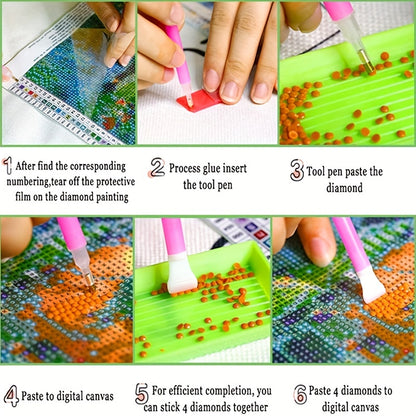 1 After find the corresponding numbering,tear off the protective film on the diamond painting

2 Process glue insert the tool pen

3 Tool pen paste the diamond

4 Paste to digital canvas

5 For efficient completion, you can stick 4 diamonds together

6 Paste 4 diamonds to digital canvas