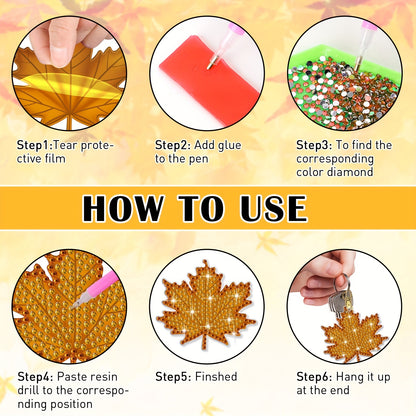 Step1:Tear protective film

Step2: Add glue to the pen

Step3: To find the corresponding color diamond

HOW TO USE

Step4: Paste resin drill to the corresponding position

Step5: Finshed

Step6: Hang it up at the end