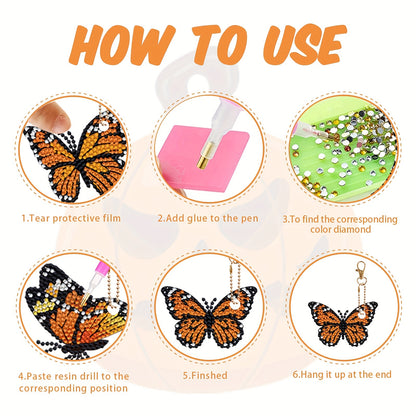 HOW TO USE

1.Tear protective film

2.Add glue to the pen

3.To find the corresponding color diamond

4.Paste resin drill to the corresponding position

5.Finshed

6.Hang it up at the end