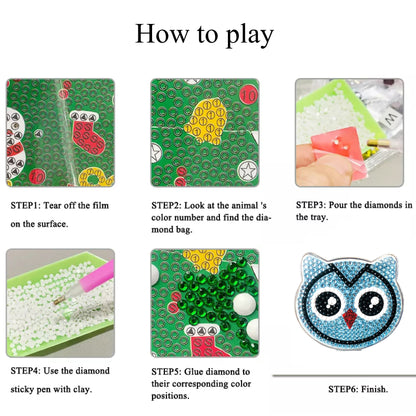 How to play

STEP1: Tear off the film on the surface.

STEP2: Look at the animal 's color number and find the diamond bag.

STEP3: Pour the diamonds in the tray.

STEP4: Use the diamond sticky pen with clay.

STEP5: Glue diamond to their corresponding color positions.

STEP6: Finish.