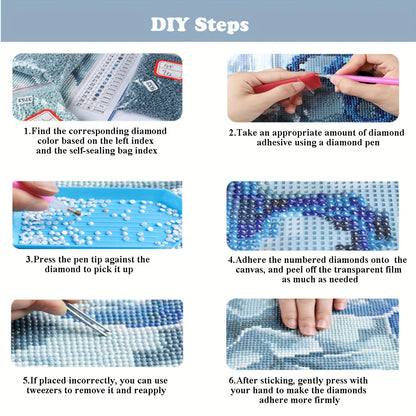 DIY Steps

1.Find the corresponding diamond color based on the left index and the self-sealing bag index

2.Take an appropriate amount of diamond adhesive using a diamond pen

3.Press the pen tip against the diamond to pick it up

4.Adhere the numbered diamonds onto the canvas, and peel off the transparent film as much as needed

5.If placed incorrectly, you can use tweezers to remove it and reapply

6.After sticking, gently press with your hand to make the diamonds adhere more firmly