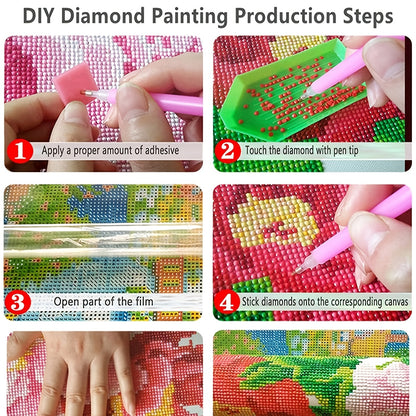 DIY Diamond Painting Production Steps

1 Apply a proper amount of adhesive

2 Touch the diamond with pen tip

3 Open part of the film

4 Stick diamonds onto the corresponding canvas