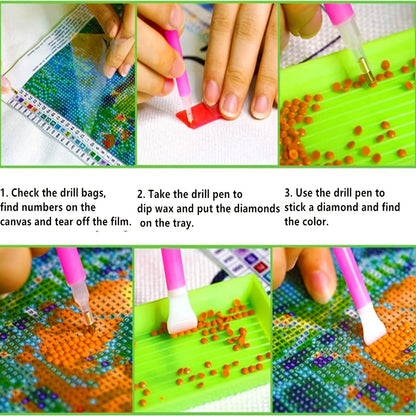 1. Check the drill bags, find numbers on the canvas and tear off the film.

2. Take the drill pen to dip wax and put the diamonds on the tray.

3. Use the drill pen to stick a diamond and find the color.