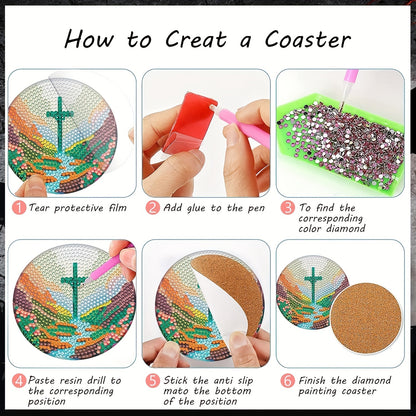 How to Creat a Coaster

1 Tear protective film

2 Add glue to the pen

3 To find the corresponding color diamond

4 Paste resin drill to the corresponding position

5 Stick the anti slip mato the bottom of the position

6 Finish the diamond painting coaster