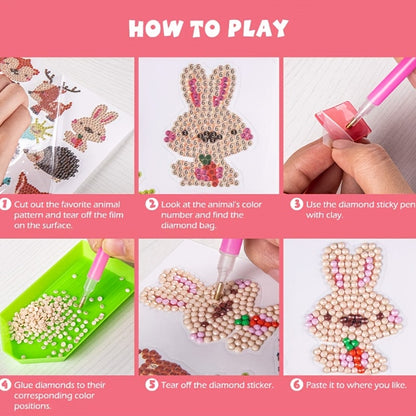 HOW TO PLAY

1 Cut out the favorite animal pattern and tear off the film on the surface.

2 Look at the animal's color number and find the diamond bag.

3 Use the diamond sticky pen with clay.

4 Glue diamonds to their corresponding color positions.

5 Tear off the diamond sticker.

6 Paste it to where you like.