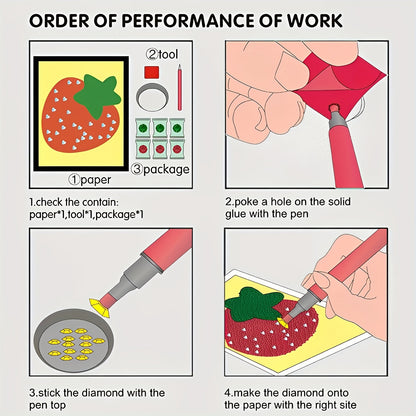 ORDER OF PERFORMANCE OF WORK

②tool

③package

①paper

1.check the contain: paper*1,tool*1,package*1

2.poke a hole on the solid glue with the pen

3.stick the diamond with the pen top

4.make the diamond onto the paper with the right site