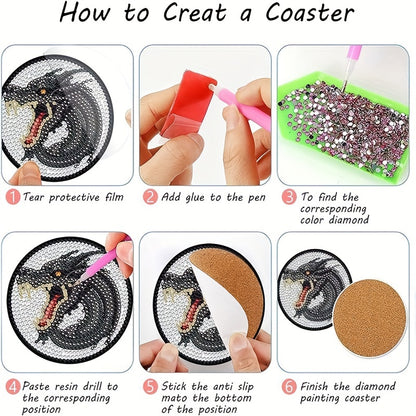 How to Creat a Coaster

1 Tear protective film

2 Add glue to the pen

3 To find the corresponding color diamond

4 Paste resin drill to the corresponding position

5 Stick the anti slip mato the bottom of the position

6 Finish the diamond painting coaster