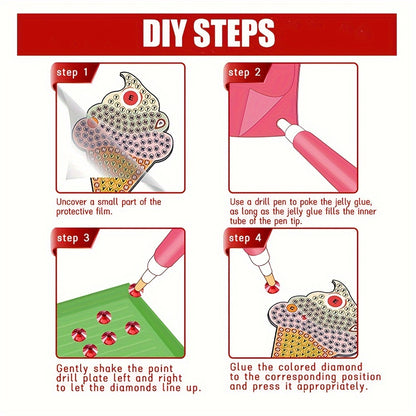 DIY STEPS

step 1

Uncover a small part of the protective film.

step 2

Use a drill pen to poke the jelly glue, as long as the jelly glue fills the inner tube of the pen tip.

step 3

Gently shake the point drill plate left and right to let the diamonds line up.

step 4

Glue the colored diamond to the corresponding position and press it appropriately.