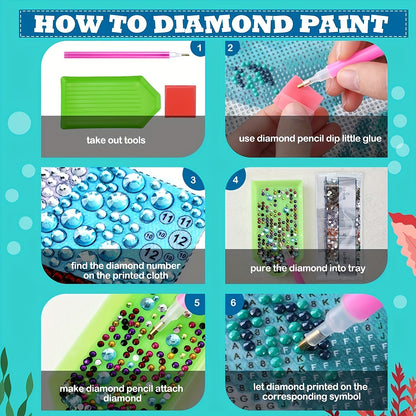 HOW TO DIAMOND PAINT

1
take out tools

2
use diamond pencil dip little glue

3
find the diamond number on the printed cloth

4
pure the diamond into tray

5
make diamond pencil attach diamond

6
let diamond printed on the corresponding symbol