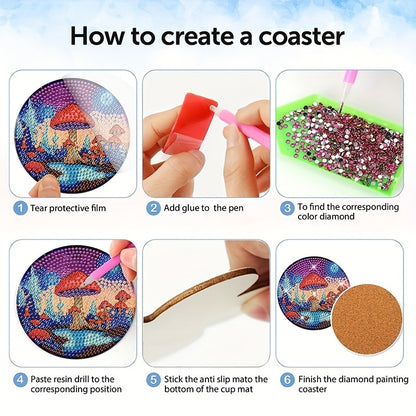 How to create a coaster

1 Tear protective film

2 Add glue to the pen

3 To find the corresponding color diamond

4 Paste resin drill to the corresponding position

5 Stick the anti slip mato the bottom of the cup mat

6 Finish the diamond painting coaster