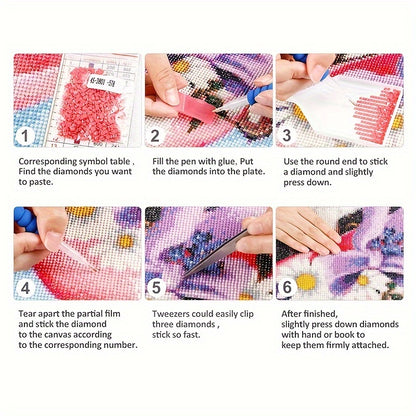 1

Corresponding symbol table . Find the diamonds you want to paste.

2

Fill the pen with glue. Put the diamonds into the plate.

3

Use the round end to stick a diamond and slightly press down.

4

Tear apart the partial film and stick the diamond to the canvas according to the corresponding number.

5

Tweezers could easily clip three diamonds , stick so fast.

6

After finished, slightly press down diamonds with hand or book to keep them firmly attached.