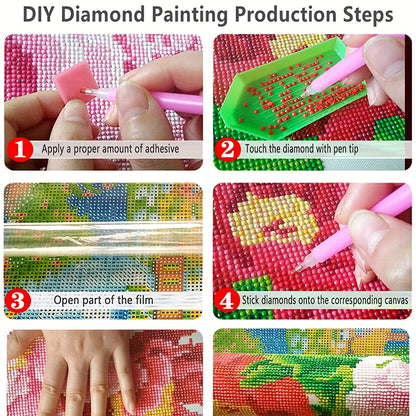 DIY Diamond Painting Production Steps

1 Apply a proper amount of adhesive

2 Touch the diamond with pen tip

3 Open part of the film

4 Stick diamonds onto the corresponding canvas