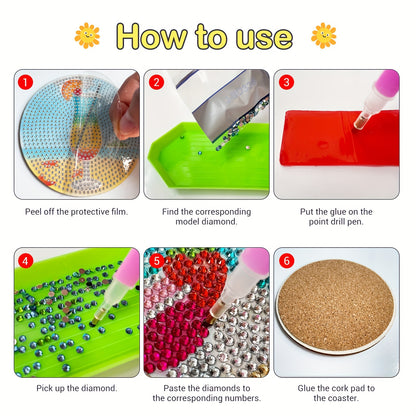 How to use

1

Peel off the protective film.

2

Find the corresponding model diamond.

3

Put the glue on the point drill pen.

4

Pick up the diamond.

5

Paste the diamonds to the corresponding numbers.

6

Glue the cork pad to the coaster.