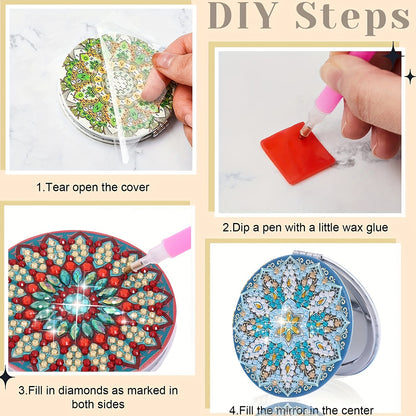 DIY Steps

1.Tear open the cover

2.Dip a pen with a little wax glue

3.Fill in diamonds as marked in both sides

4.Fill the mirror in the center