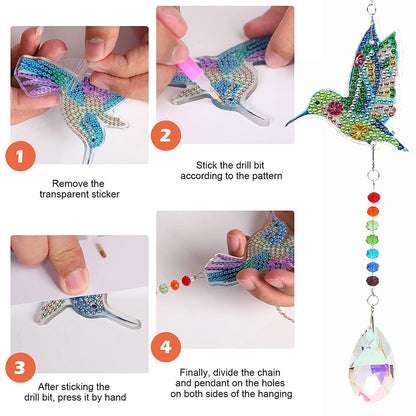 1

Remove the transparent sticker

2

Stick the drill bit according to the pattern

3

After sticking the drill bit, press it by hand

4

Finally, divide the chain and pendant on the holes on both sides of the hanging