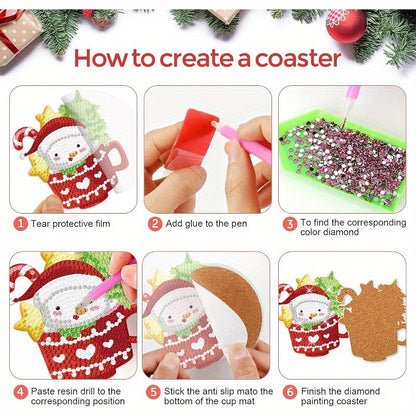 How to create a coaster

1 Tear protective film

2 Add glue to the pen

3 To find the corresponding color diamond

4 Paste resin drill to the corresponding position

5 Stick the anti slip mato the bottom of the cup mat

6 Finish the diamond painting coaster