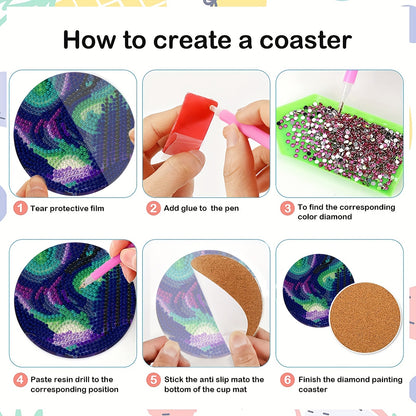 How to create a coaster

1 Tear protective film

2 Add glue to the pen

3 To find the corresponding color diamond

4 Paste resin drill to the corresponding position

5 Stick the anti slip mato the bottom of the cup mat

6 Finish the diamond painting coaster