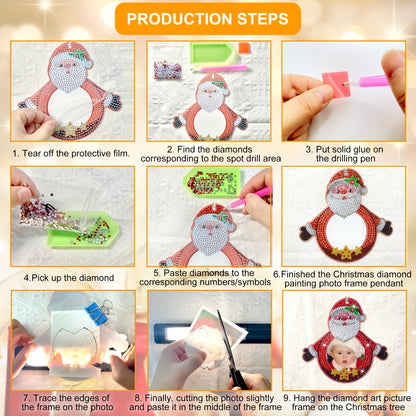 PRODUCTION STEPS

1. Tear off the protective film.

2. Find the diamonds corresponding to the spot drill area

3. Put solid glue on the drilling pen

4.Pick up the diamond

5. Paste diamonds to the corresponding numbers/symbols

6.Finished the Christmas diamond painting photo frame pendant

7. Trace the edges of the frame on the photo

8. Finally, cutting the photo slightly and paste it in the middle of the frame

9. Hang the diamond art picture frame on the Christmas tree