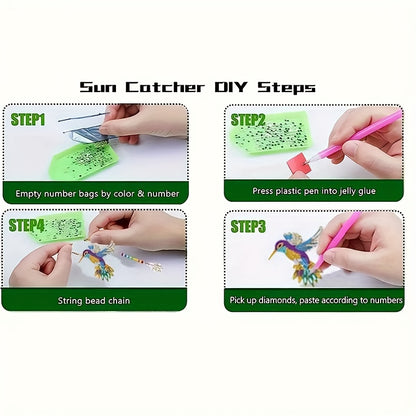 Sun Catcher DIY Steps

STEP1

Empty number bags by color & number

STEP2

Press plastic pen into jelly glue

STEP4

String bead chain

STEP3

Pick up diamonds, paste according to numbers