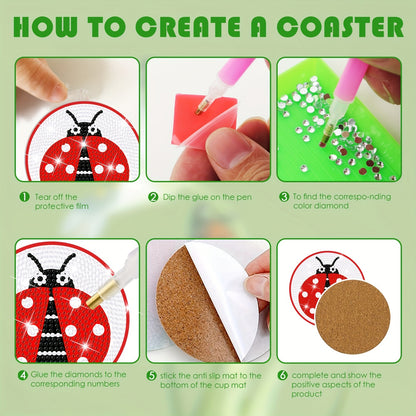 HOW TO CREATE A COASTER

1 Tear off the protective film

2 Dip the glue on the pen

3 To find the correspo-nding color diamond

4 Glue the diamonds to the corresponding numbers

5 stick the anti slip mat to the bottom of the cup mat

6 complete and show the positive aspects of the product