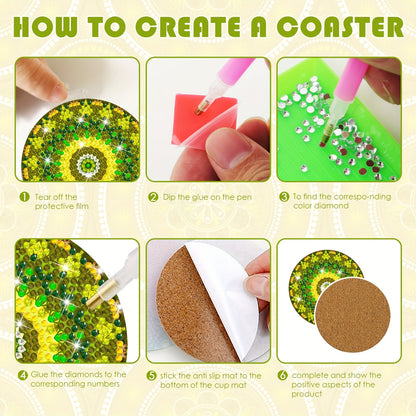 HOW TO CREATE A COASTER

1 Tear off the protective film

2 Dip the glue on the pen

3 To find the correspo-nding color diamond

4 Glue the diamonds to the corresponding numbers

5 stick the anti slip mat to the bottom of the cup mat

6 complete and show the positive aspects of the product