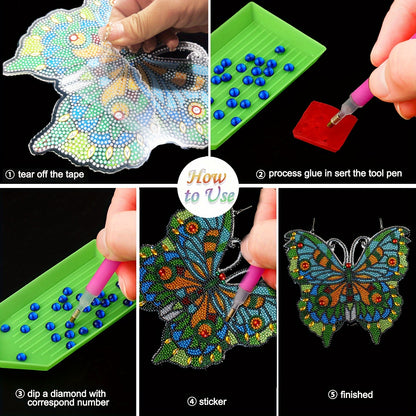 ① tear off the tape

How to Use

② process glue in sert the tool pen

③ dip a diamond with correspond number

④ sticker

⑤ finished