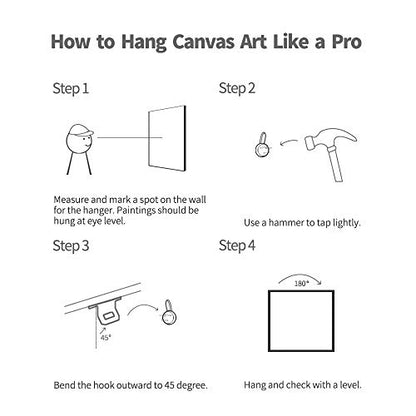 How to Hang Canvas Art Like a Pro

Step 1

Measure and mark a spot on the wall for the hanger. Paintings should be hung at eye level.

Step 2

Use a hammer to tap lightly.

Step 3

45°

Bend the hook outward to 45 degree.

Step 4

180°

Hang and check with a level.