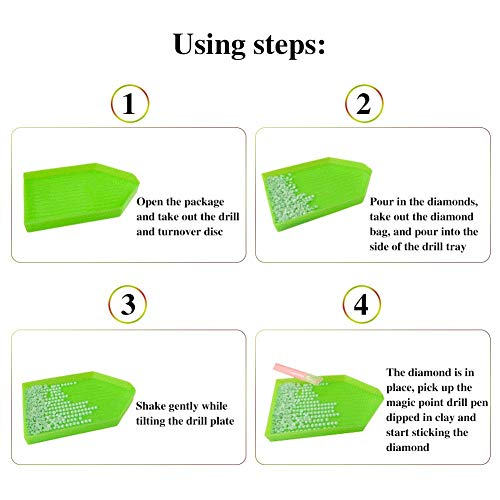 Using steps:

1

Open the package and take out the drill and turnover disc

2

Pour in the diamonds, take out the diamond bag, and pour into the side of the drill tray

3

Shake gently while tilting the drill plate

4

The diamond is in place, pick up the magic point drill pen dipped in clay and start sticking the diamond