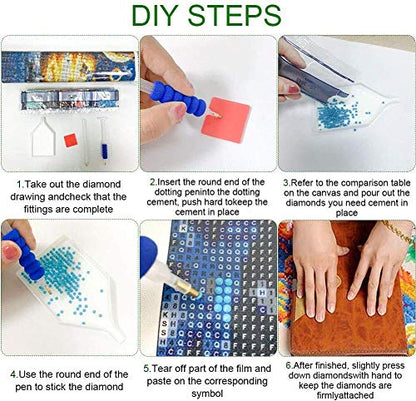 DIY STEPS

1.Take out the diamond drawing andcheck that the fittings are complete

2.Insert the round end of the dotting peninto the dotting cement, push hard tokeep the cement in place

3.Refer to the comparison table on the canvas and pour out the diamonds you need cement in place

4.Use the round end of the pen to stick the diamond

5.Tear off part of the film and paste on the corresponding symbol

6.After finished, slightly press down diamondswith hand to keep the diamonds are firmlyattached