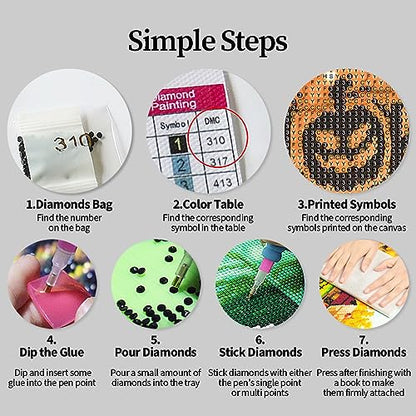 Simple Steps

310

Diamond Painting

| Symbol | DMC |
|---|---|
| 1 | 310 |
| 2 | 317 |
| 3 | 413 |

1.Diamonds Bag
Find the number on the bag

2.Color Table
Find the corresponding symbol in the table

3.Printed Symbols
Find the corresponding symbols printed on the canvas

4.
Dip the Glue
Dip and insert some glue into the pen point

5.
Pour Diamonds
Pour a small amount of diamonds into the tray

6.
Stick Diamonds
Stick diamonds with either the pen's single point or multi points

7.
Press Diamonds
Press after finishing with a book to make them firmly attached