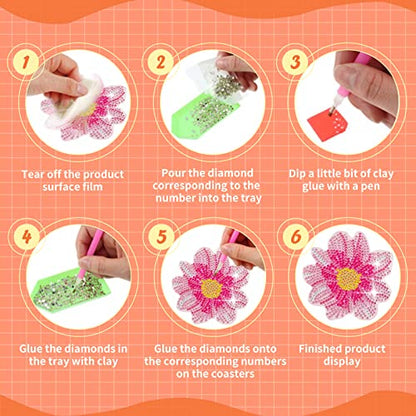 1

Tear off the product surface film

2

Pour the diamond corresponding to the number into the tray

3

Dip a little bit of clay glue with a pen

4

Glue the diamonds in the tray with clay

5

Glue the diamonds onto the corresponding numbers on the coasters

6

Finished product display