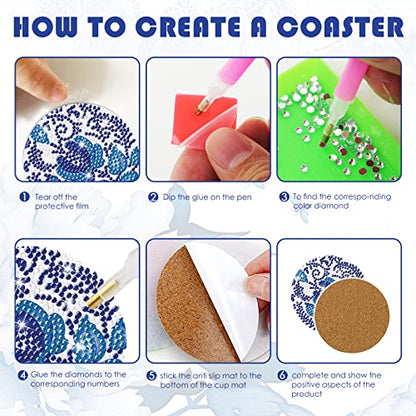 HOW TO CREATE A COASTER

1 Tear off the protective film

2 Dip the glue on the pen

3 To find the correspo-nding color diamond

4 Glue the diamonds to the corresponding numbers

5 stick the anti slip mat to the bottom of the cup mat

6 complete and show the positive aspects of the product