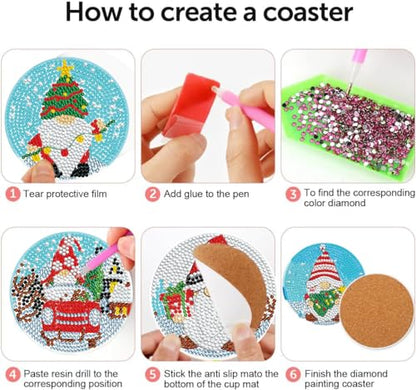 How to create a coaster

1 Tear protective film

2 Add glue to the pen

3 To find the corresponding color diamond

4 Paste resin drill to the corresponding position

5 Stick the anti slip mato the bottom of the cup mat

6 Finish the diamond painting coaster