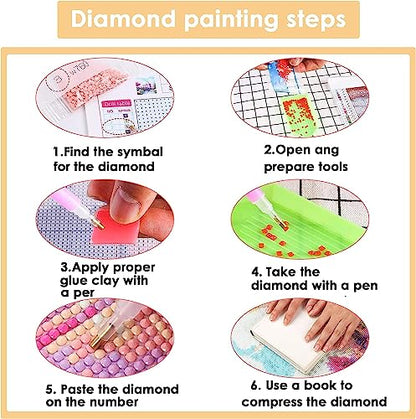 Diamond painting steps

1.Find the symbal for the diamond

2.Open ang prepare tools

3.Apply proper glue clay with a per

4. Take the diamond with a pen

5. Paste the diamond on the number

6. Use a book to compress the diamond