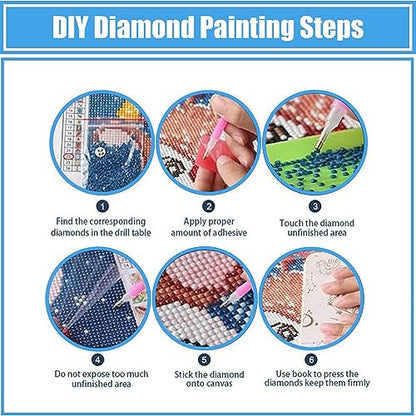 DIY Diamond Painting Steps

1
Find the corresponding diamonds in the drill table

2
Apply proper amount of adhesive

3
Touch the diamond unfinished area

4
Do not expose too much unfinished area

5
Stick the diamond onto canvas

6
Use book to press the diamonds keep them firmly