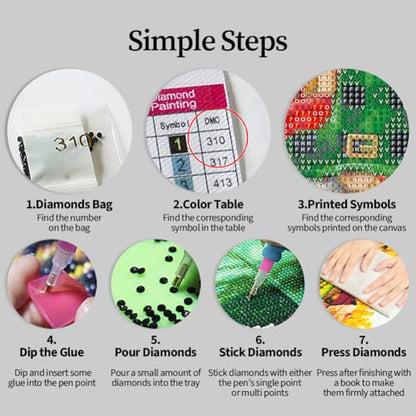 Simple Steps

310

Diamond Painting

| Symbol | DMC |
|---|---|
| 1 | 310 |
| 2 | 317 |
| 3 | 413 |

1.Diamonds Bag
Find the number on the bag

2.Color Table
Find the corresponding symbol in the table

3.Printed Symbols
Find the corresponding symbols printed on the canvas

4.
Dip the Glue
Dip and insert some glue into the pen point

5.
Pour Diamonds
Pour a small amount of diamonds into the tray

6.
Stick Diamonds
Stick diamonds with either the pen's single point or multi points

7.
Press Diamonds
Press after finishing with a book to make them firmly attached