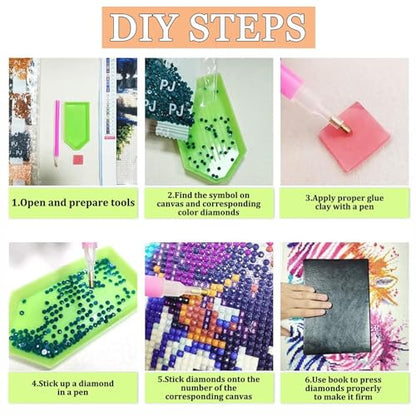 DIY STEPS

PJ
PJ PJ

1.Open and prepare tools

2.Find the symbol on canvas and corresponding color diamonds

3.Apply proper glue clay with a pen

4.Stick up a diamond in a pen

5.Stick diamonds onto the number of the corresponding canvas

6.Use book to press diamonds properly to make it firm